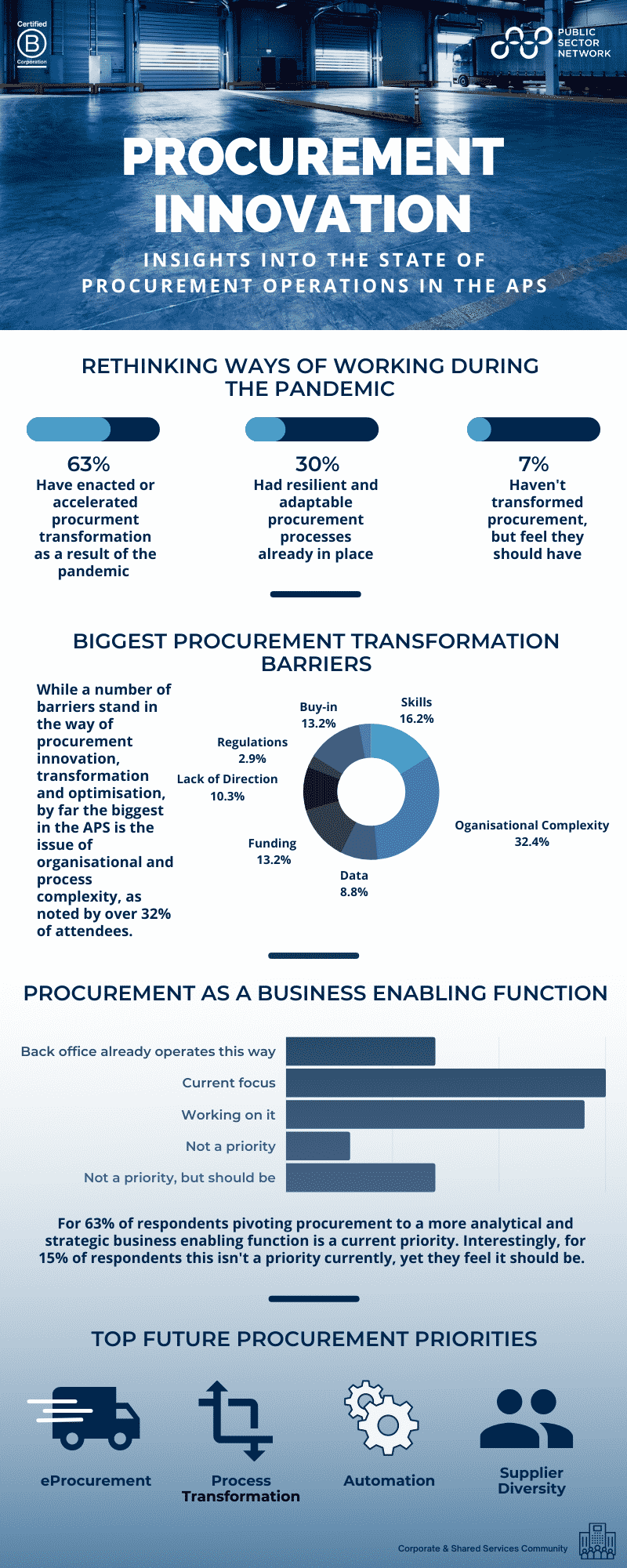 Certified
B
Corporation

PUBLIC SECTOR NETWORK

PROCUREMENT INNOVATION

INSIGHTS INTO THE STATE OF PROCUREMENT OPERATIONS IN THE APS

RETHINKING WAYS OF WORKING DURING THE PANDEMIC

63%
Have enacted or accelerated procurment transformation as a result of the pandemic

30%
Had resilient and adaptable procurement processes already in place

7%
Haven't transformed procurement, but feel they should have

BIGGEST PROCUREMENT TRANSFORMATION BARRIERS

While a number of barriers stand in the way of procurement innovation, transformation and optimisation, by far the biggest in the APS is the issue of organisational and process complexity, as noted by over 32% of attendees.

Buy-in
13.2%

Skills
16.2%

Regulations
2.9%

Lack of Direction
10.3%

Oganisational Complexity
32.4%

Funding
13.2%

Data
8.8%

PROCUREMENT AS A BUSINESS ENABLING FUNCTION

Back office already operates this way
Current focus
Working on it
Not a priority
Not a priority, but should be

For 63% of respondents pivoting procurement to a more analytical and strategic business enabling function is a current priority. Interestingly, for 15% of respondents this isn't a priority currently, yet they feel it should be.

TOP FUTURE PROCUREMENT PRIORITIES

eProcurement

Process Transformation

Automation

Supplier Diversity

Corporate & Shared Services Community